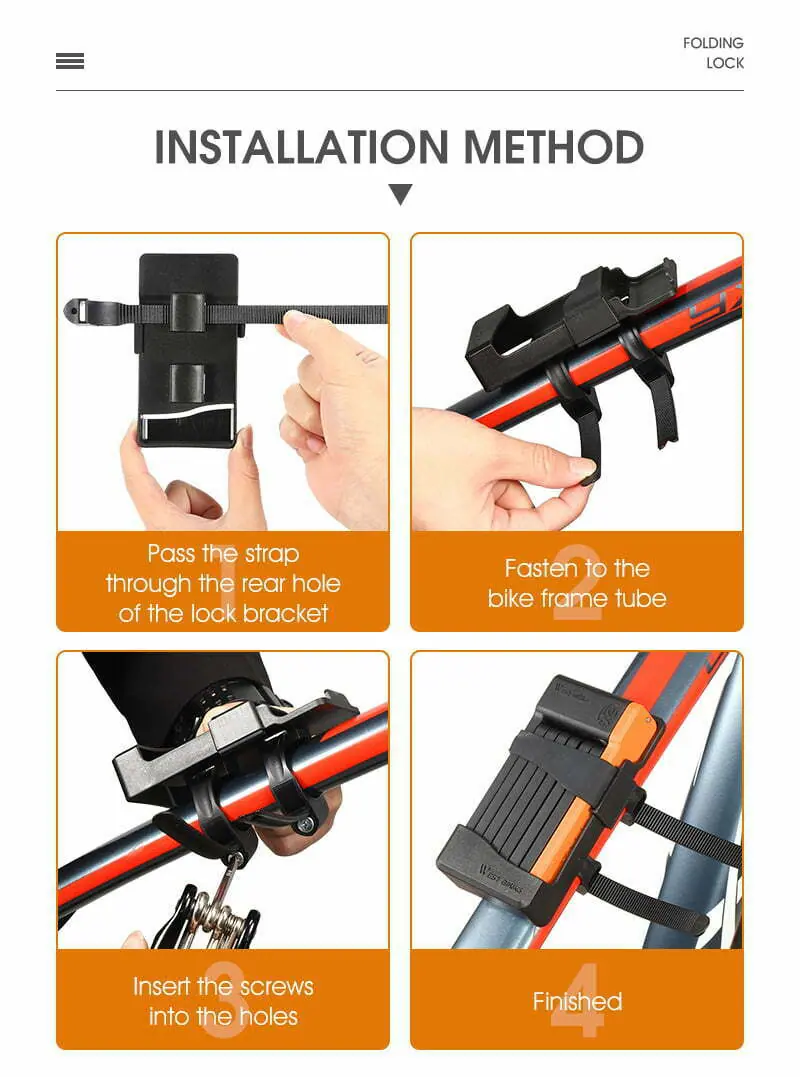 FOLDING LOCK

INSTALLATION METHOD

1
Pass the strap through the rear hole of the lock bracket

2
Fasten to the bike frame tube

3
Insert the screws into the holes

4
Finished

WEST BIKING